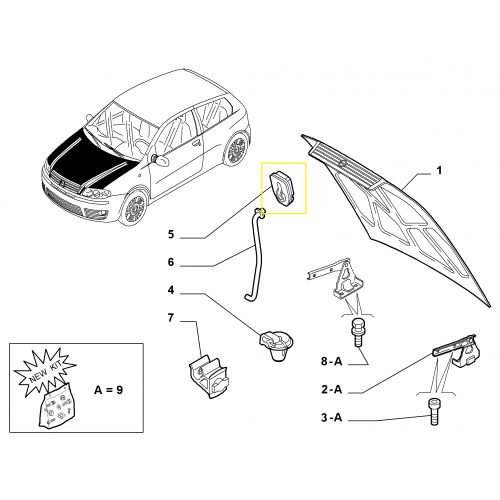 1

5

6

4

7

8-A

2-A

3-A

NEW KIT

A = 9