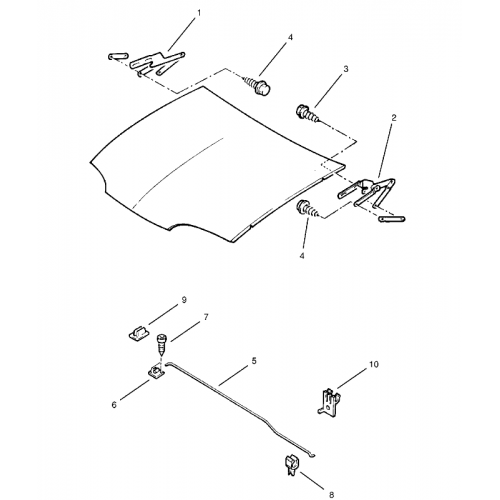 1
4
3
2
4
9
7
5
10
6
8