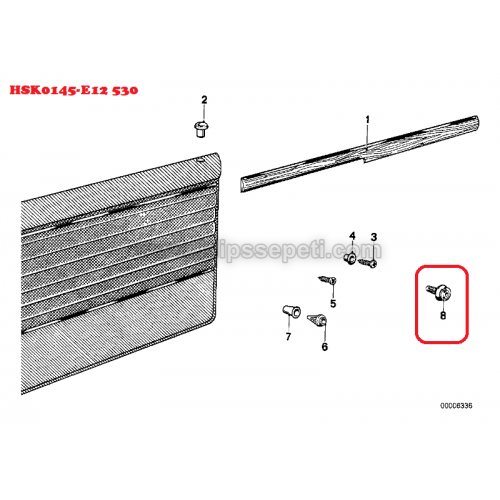 HSK0145-E12 530

2

1

4

3

ipssepeti.com

5

8

7

6

00006336