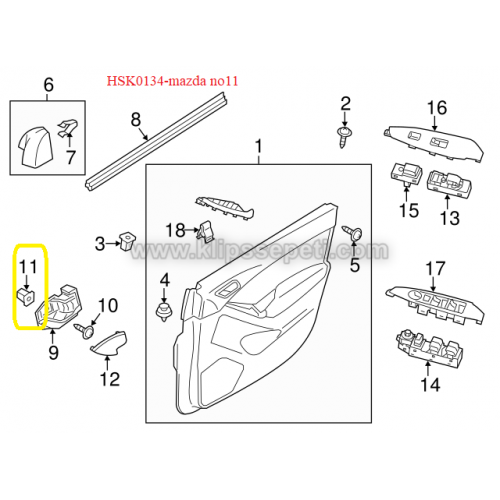 HSK0134-mazda no11

6

7

8

2

16

1

15

13

18

3

5

www.klipssepeti.com

11

4

17

10

9

12

14