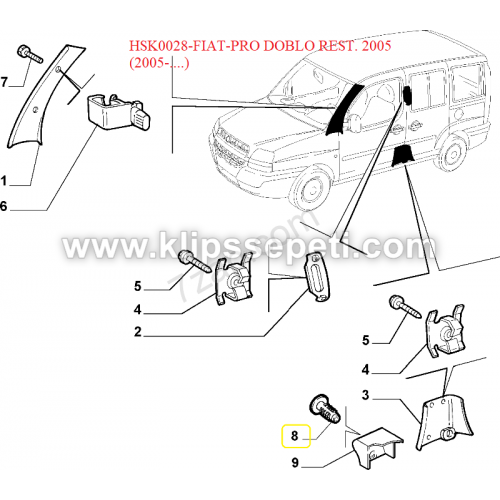 HSK0028-FIAT-PRO DOBLO REST. 2005 (2005-....)

7

1

6

www.klipssepeti.com

5

4

2

5

4

3

8

9