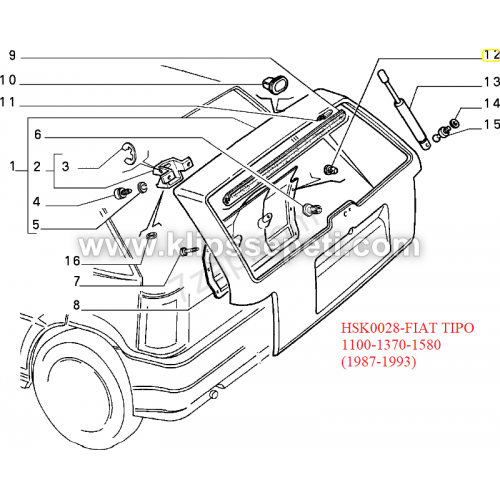 9
10
11
1
2
3
4
5
6
16
7
8
12
13
14
15
www.klipssepeti.com
HSK0028-FIAT TIPO
1100-1370-1580
(1987-1993)