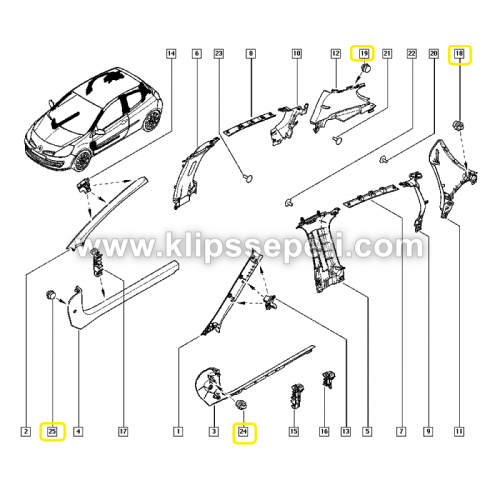 14
6
23
8
10
12
19
21
22
20
18

www.klipssepeti.com

2
25
4
17
1
3
24
15
16
13
5
7
9
11