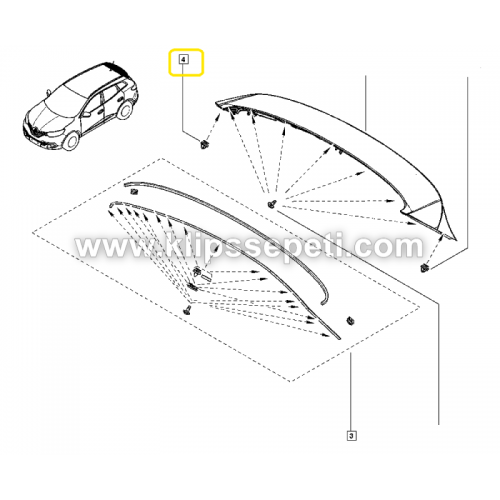 4

www.klipssepeti.com

3