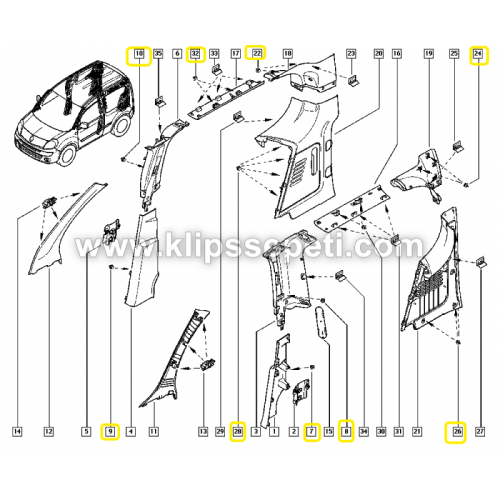 10 35 6 32 33 17 22 18 23 20 16 19 25 24

www.klipssepeti.com

14 12 5 9 4 11 13 29 28 3 1 2 7 15 8 34 30 31 21 26 27